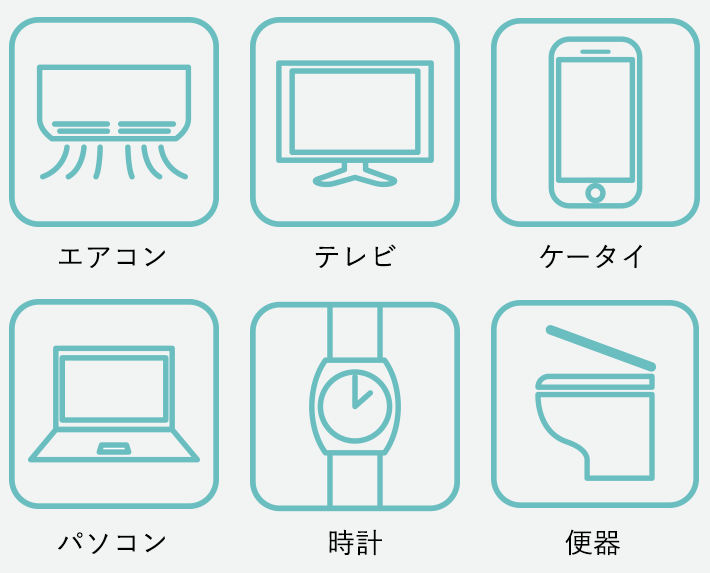 エアコン

テレビ

ケータイ

パソコン

時計

便器